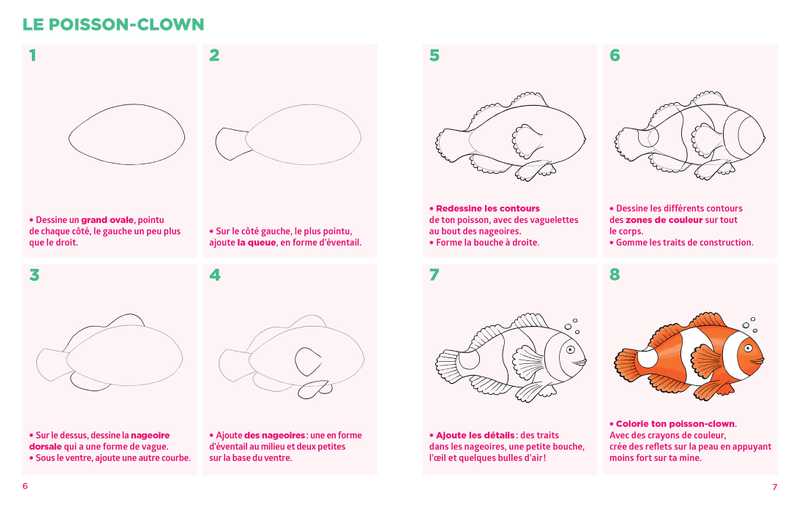 LE POISSON-CLOWN

1

• Dessine un grand ovale, pointu de chaque côté, le gauche un peu plus que le droit.

2

• Sur le côté gauche, le plus pointu, ajoute la queue, en forme d'éventail.

3

• Sur le dessus, dessine la nageoire dorsale qui a une forme de vague.
• Sous le ventre, ajoute une autre courbe.

4

• Ajoute des nageoires : une en forme d'éventail au milieu et deux petites sur la base du ventre.

6

5

• Redessine les contours de ton poisson, avec des vaguelettes au bout des nageoires.
• Forme la bouche à droite.

6

• Dessine les différents contours des zones de couleur sur tout le corps.
• Gomme les traits de construction.

7

• Ajoute les détails : des traits dans les nageoires, une petite bouche, l'œil et quelques bulles d'air !

8

• Colorie ton poisson-clown.
Avec des crayons de couleur, crée des reflets sur la peau en appuyant moins fort sur ta mine.

7