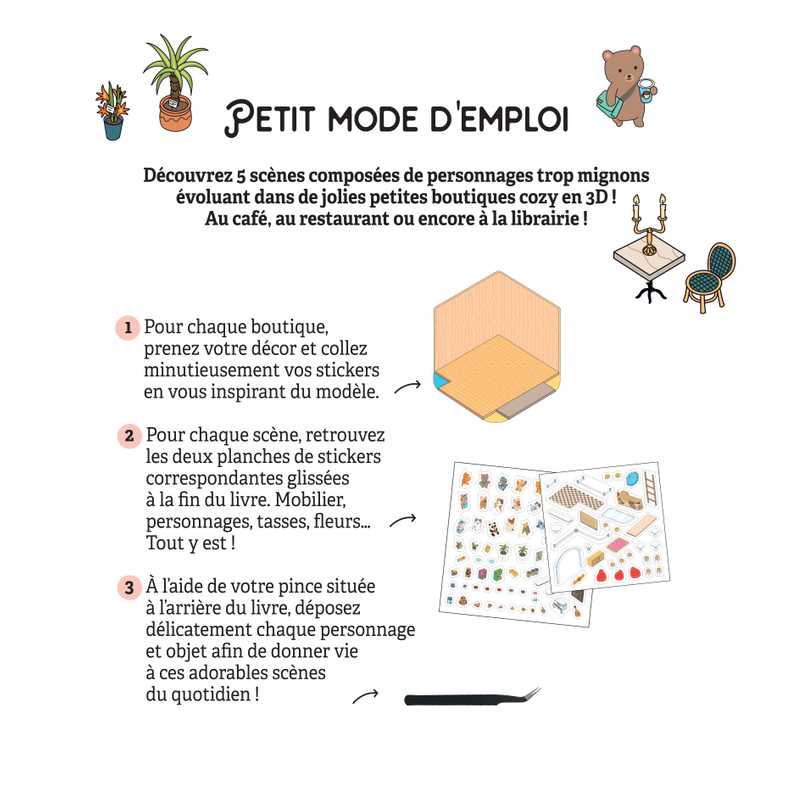 PETIT MODE D'EMPLOI

Découvrez 5 scènes composées de personnages trop mignons évoluant dans de jolies petites boutiques cozy en 3D ! Au café, au restaurant ou encore à la librairie !

1 Pour chaque boutique, prenez votre décor et collez minutieusement vos stickers en vous inspirant du modèle.

2 Pour chaque scène, retrouvez les deux planches de stickers correspondantes glissées à la fin du livre. Mobilier, personnages, tasses, fleurs... Tout y est !

3 À l'aide de votre pince située à l'arrière du livre, déposez délicatement chaque personnage et objet afin de donner vie à ces adorables scènes du quotidien !