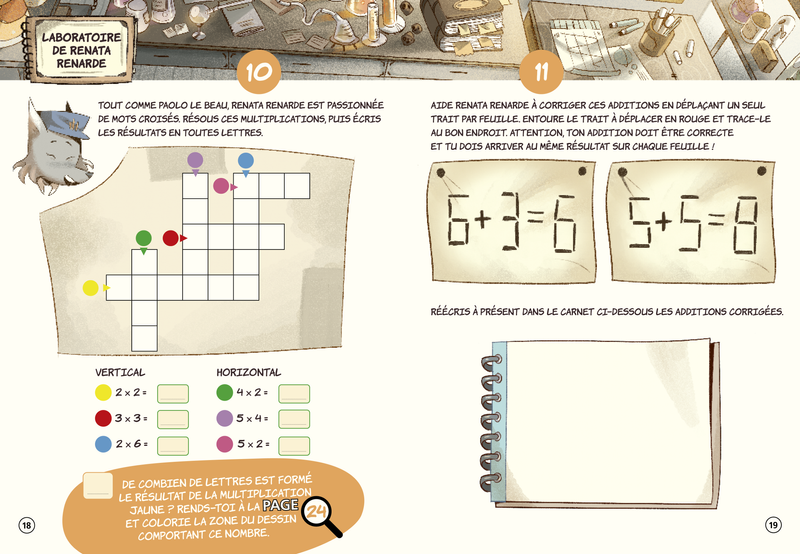 LABORATOIRE DE RENATA RENARDE

10

TOUT COMME PAOLO LE BEAU, RENATA RENARDE EST PASSIONNÉE DE MOTS CROISÉS. RÉSOUS CES MULTIPLICATIONS, PUIS ÉCRIS LES RÉSULTATS EN TOUTES LETTRES.

VERTICAL

$2 \times 2 =$

$3 \times 3 =$

$2 \times 6 =$

HORIZONTAL

$4 \times 2 =$

$5 \times 4 =$

$5 \times 2 =$

DE COMBIEN DE LETTRES EST FORMÉ LE RÉSULTAT DE LA MULTIPLICATION JAUNE ? RENDS-TOI À LA PAGE 24 ET COLORIE LA ZONE DU DESSIN COMPORTANT CE NOMBRE.

18

11

AIDE RENATA RENARDE À CORRIGER CES ADDITIONS EN DÉPLAÇANT UN SEUL TRAIT PAR FEUILLE. ENTOURE LE TRAIT À DÉPLACER EN ROUGE ET TRACE-LE AU BON ENDROIT. ATTENTION, TON ADDITION DOIT ÊTRE CORRECTE ET TU DOIS ARRIVER AU MÊME RÉSULTAT SUR CHAQUE FEUILLE !

$6+3=6$

$5+5=8$

RÉÉCRIS À PRÉSENT DANS LE CARNET CI-DESSOUS LES ADDITIONS CORRIGÉES.

19