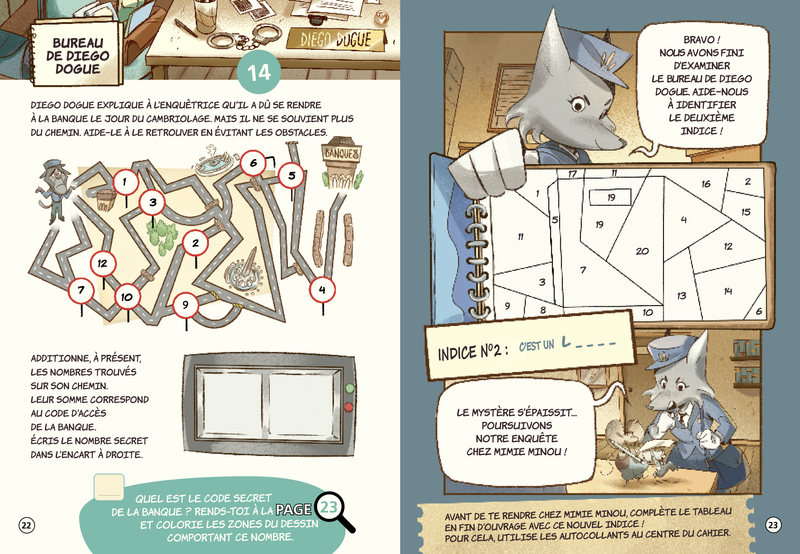 BUREAU DE DIEGO DOGUE

DIEGO DOGUE

14

DIEGO DOGUE EXPLIQUE À L'ENQUÊTRICE QU'IL A DÛ SE RENDRE À LA BANQUE LE JOUR DU CAMBRIOLAGE. MAIS IL NE SE SOUVIENT PLUS DU CHEMIN. AIDE-LE À LE RETROUVER EN ÉVITANT LES OBSTACLES.

BANQUE

1 3 6 5 2 12 7 10 9 4

ADDITIONNE, À PRÉSENT, LES NOMBRES TROUVÉS SUR SON CHEMIN. LEUR SOMME CORRESPOND AU CODE D'ACCÈS DE LA BANQUE. ÉCRIS LE NOMBRE SECRET DANS L'ENCART À DROITE.

QUEL EST LE CODE SECRET DE LA BANQUE ? RENDS-TOI À LA PAGE 23 ET COLORIE LES ZONES DU DESSIN COMPORTANT CE NOMBRE.

22

BRAVO ! NOUS AVONS FINI D'EXAMINER LE BUREAU DE DIEGO DOGUE. AIDE-NOUS À IDENTIFIER LE DEUXIÈME INDICE !

17 11 1 19 16 2 5 19 4 15 11 20 12 7 3 13 14 9 8 10 6

INDICE N°2 : C'EST UN L _ _ _ _

LE MYSTÈRE S'ÉPAISSIT... POURSUIVONS NOTRE ENQUÊTE CHEZ MIMIE MINOU !

AVANT DE TE RENDRE CHEZ MIMIE MINOU, COMPLÈTE LE TABLEAU EN FIN D'OUVRAGE AVEC CE NOUVEL INDICE ! POUR CELA, UTILISE LES AUTOCOLLANTS AU CENTRE DU CAHIER.

23