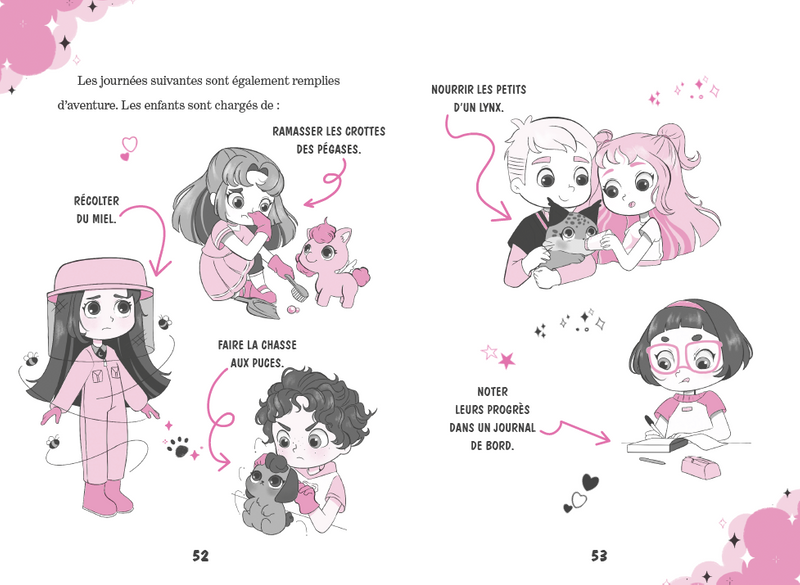 Les journées suivantes sont également remplies d'aventure. Les enfants sont chargés de :

RAMASSER LES CROTTES DES PÉGASES.

RÉCOLTER DU MIEL.

FAIRE LA CHASSE AUX PUCES.

52

NOURRIR LES PETITS D'UN LYNX.

NOTER LEURS PROGRÈS DANS UN JOURNAL DE BORD.

53