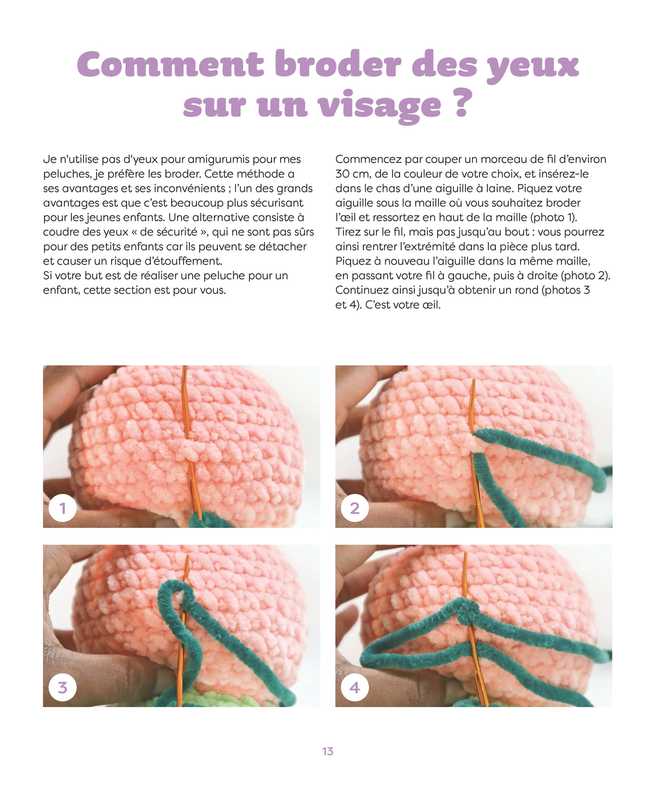 Comment broder des yeux sur un visage ?

Je n'utilise pas d'yeux pour amigurumis pour mes peluches, je préfère les broder. Cette méthode a ses avantages et ses inconvénients ; l'un des grands avantages est que c'est beaucoup plus sécurisant pour les jeunes enfants. Une alternative consiste à coudre des yeux « de sécurité », qui ne sont pas sûrs pour des petits enfants car ils peuvent se détacher et causer un risque d'étouffement.
Si votre but est de réaliser une peluche pour un enfant, cette section est pour vous.

Commencez par couper un morceau de fil d'environ 30 cm, de la couleur de votre choix, et insérez-le dans le chas d'une aiguille à laine. Piquez votre aiguille sous la maille où vous souhaitez broder l'œil et ressortez en haut de la maille (photo 1). Tirez sur le fil, mais pas jusqu'au bout : vous pourrez ainsi rentrer l'extrémité dans la pièce plus tard. Piquez à nouveau l'aiguille dans la même maille, en passant votre fil à gauche, puis à droite (photo 2). Continuez ainsi jusqu'à obtenir un rond (photos 3 et 4). C'est votre œil.

1

2

3

4

13