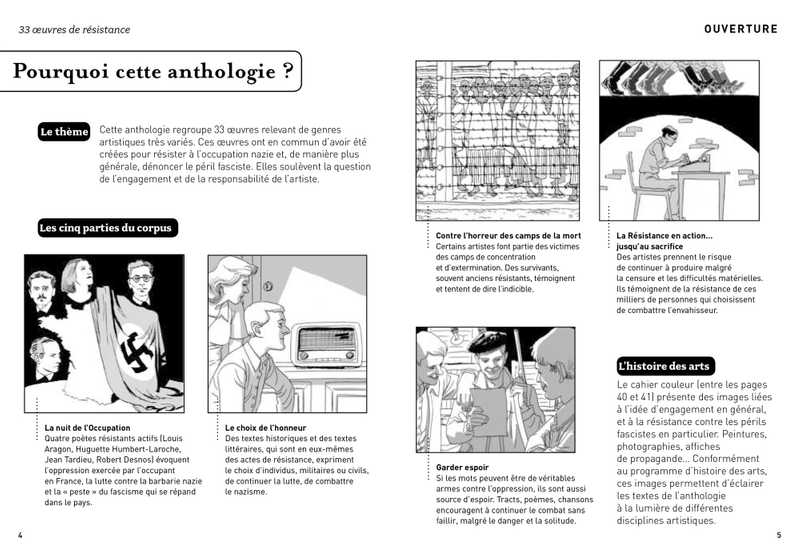 33 œuvres de résistance

OUVERTURE

Pourquoi cette anthologie ?

Le thème

Cette anthologie regroupe 33 œuvres relevant de genres artistiques très variés. Ces œuvres ont en commun d'avoir été créées pour résister à l'occupation nazie et, de manière plus générale, dénoncer le péril fasciste. Elles soulèvent la question de l'engagement et de la responsabilité de l'artiste.

Les cinq parties du corpus

La nuit de l'Occupation
Quatre poètes résistants actifs (Louis Aragon, Huguette Humbert-Laroche, Jean Tardieu, Robert Desnos) évoquent l'oppression exercée par l'occupant en France, la lutte contre la barbarie nazie et la « peste » du fascisme qui se répand dans le pays.

Le choix de l'honneur
Des textes historiques et des textes littéraires, qui sont en eux-mêmes des actes de résistance, expriment le choix d'individus, militaires ou civils, de continuer la lutte, de combattre le nazisme.

Contre l'horreur des camps de la mort
Certains artistes font partie des victimes des camps de concentration et d'extermination. Des survivants, souvent anciens résistants, témoignent et tentent de dire l'indicible.

La Résistance en action… jusqu'au sacrifice
Des artistes prennent le risque de continuer à produire malgré la censure et les difficultés matérielles. Ils témoignent de la résistance de ces milliers de personnes qui choisissent de combattre l'envahisseur.

Garder espoir
Si les mots peuvent être de véritables armes contre l'oppression, ils sont aussi source d'espoir. Tracts, poèmes, chansons encouragent à continuer le combat sans faillir, malgré le danger et la solitude.

L'histoire des arts

Le cahier couleur (entre les pages 40 et 41) présente des images liées à l'idée d'engagement en général, et à la résistance contre les périls fascistes en particulier. Peintures, photographies, affiches de propagande… Conformément au programme d'histoire des arts, ces images permettent d'éclairer les textes de l'anthologie à la lumière de différentes disciplines artistiques.

4

5